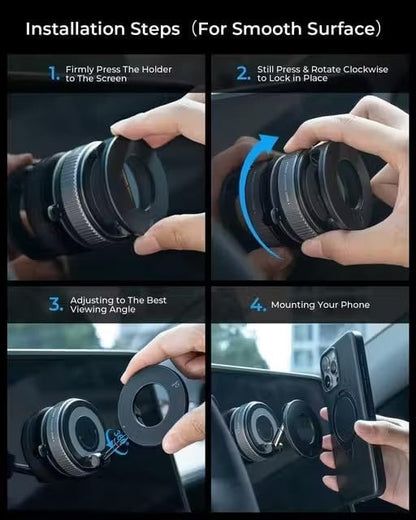 Installation Steps（For Smooth Surface）

1. Firmly Press The Holder to The Screen

2. Still Press & Rotate Clockwise to Lock in Place

3. Adjusting to The Best Viewing Angle

360°

4. Mounting Your Phone