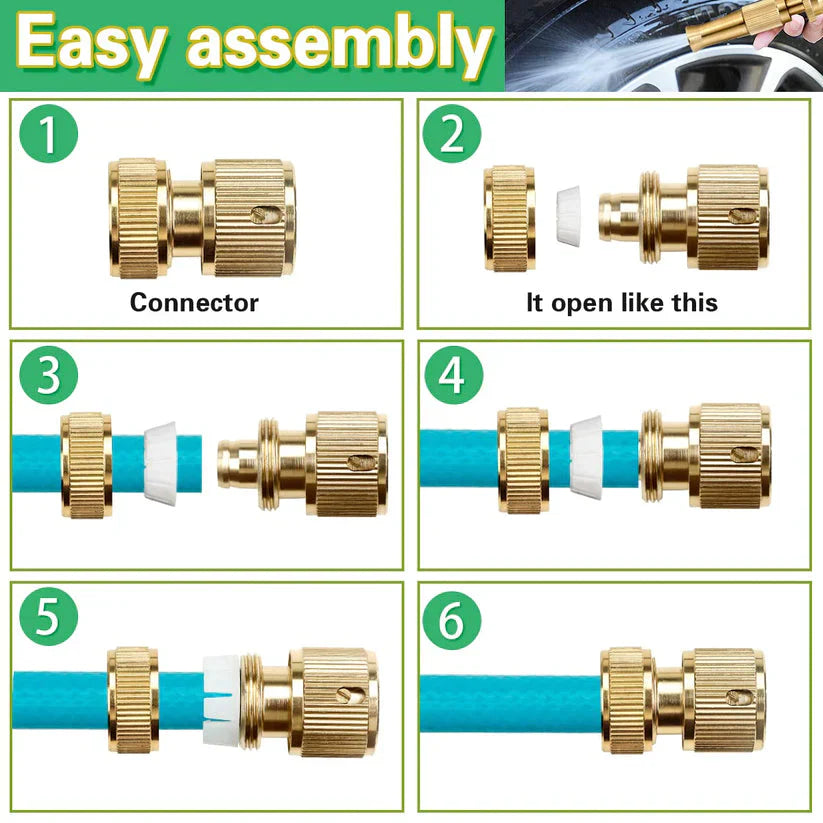 Easy assembly

1

Connector

2

It open like this

3

4

5

6