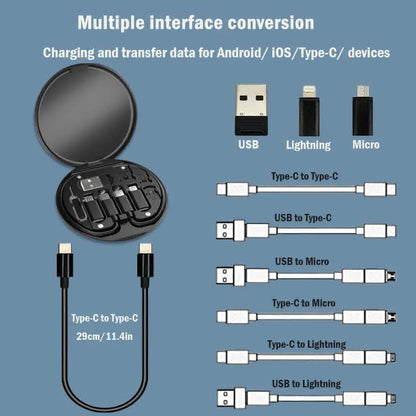 Multiple interface conversion

Charging and transfer data for Android/ iOS/Type-C/ devices

USB

Lightning

Micro

Type-C to Type-C

USB to Type-C

USB to Micro

Type-C to Micro

Type-C to Lightning

USB to Lightning

Type-C to Type-C

29cm/11.4in