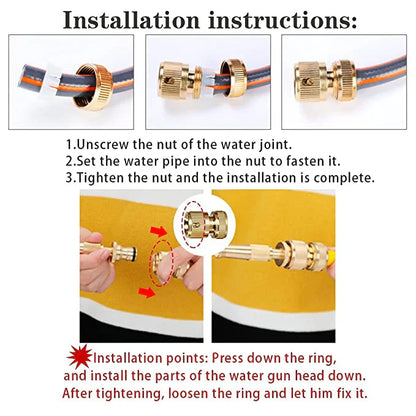 Installation instructions:

1.Unscrew the nut of the water joint.
2.Set the water pipe into the nut to fasten it.
3.Tighten the nut and the installation is complete.

Installation points: Press down the ring, and install the parts of the water gun head down. After tightening, loosen the ring and let him fix it.